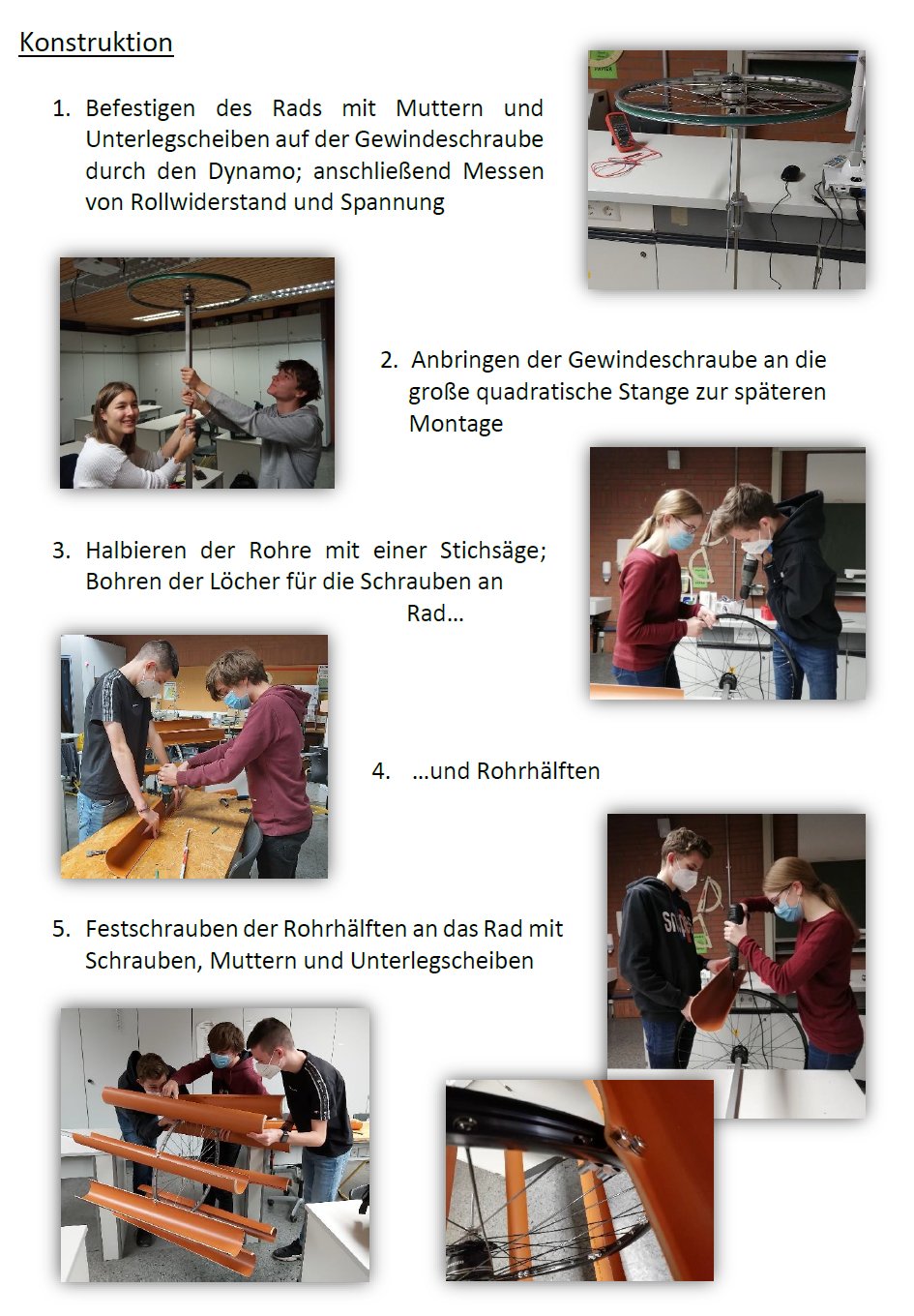 Konstruktion

1. Befestigen des Rads mit Muttern und Unterlegscheiben auf der Gewindeschraube durch den Dynamo; anschließend Messen von Rollwiderstand und Spannung

2. Anbringen der Gewindeschraube an die große quadratische Stange zur späteren Montage

3. Halbieren der Rohre mit einer Stichsäge; Bohren der Löcher für die Schrauben an Rad…

4. …und Rohrhälften

5. Festschrauben der Rohrhälften an das Rad mit Schrauben, Muttern und Unterlegscheiben